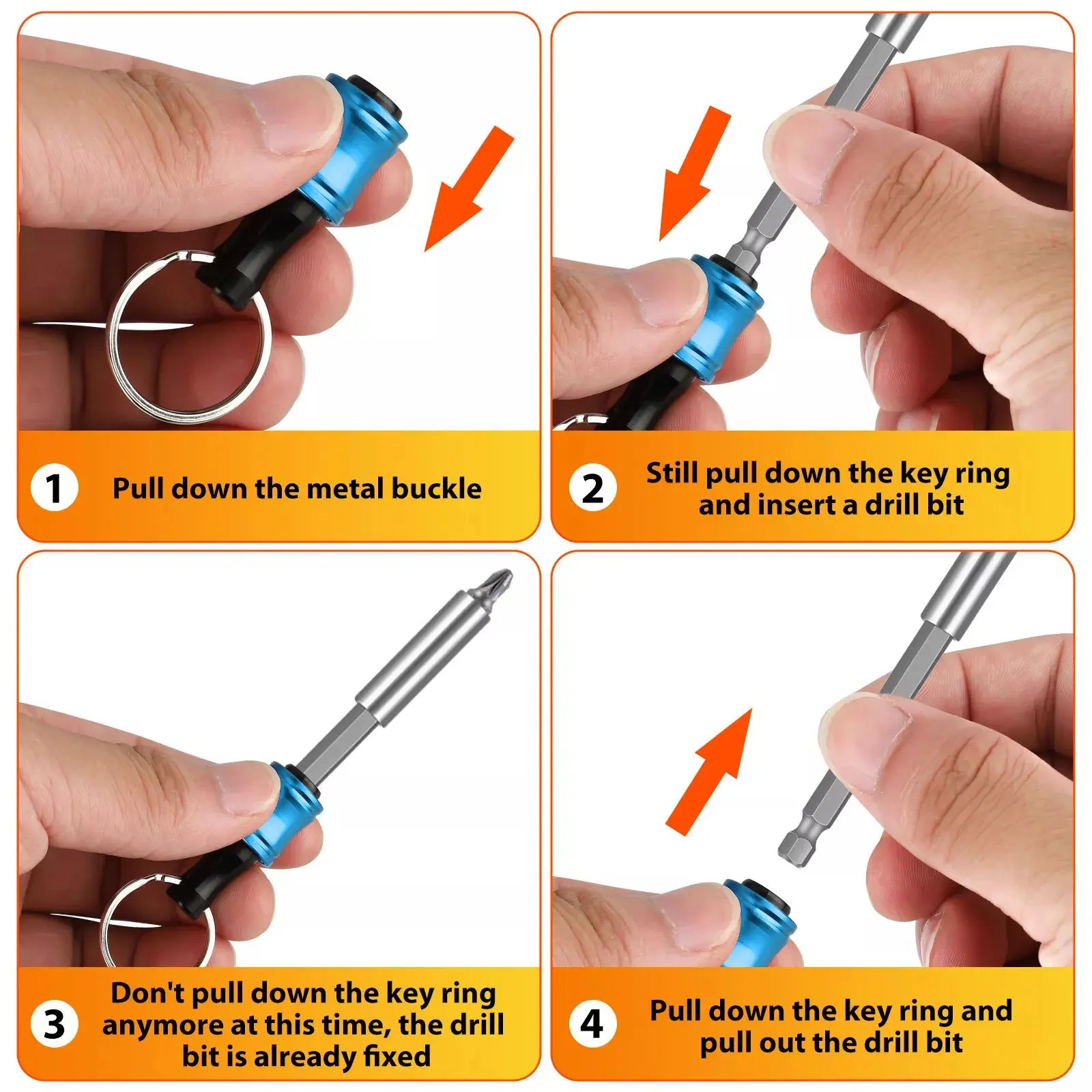 1 Pull down the metal buckle

2 Still pull down the key ring and insert a drill bit

3 Don't pull down the key ring anymore at this time, the drill bit is already fixed

4 Pull down the key ring and pull out the drill bit